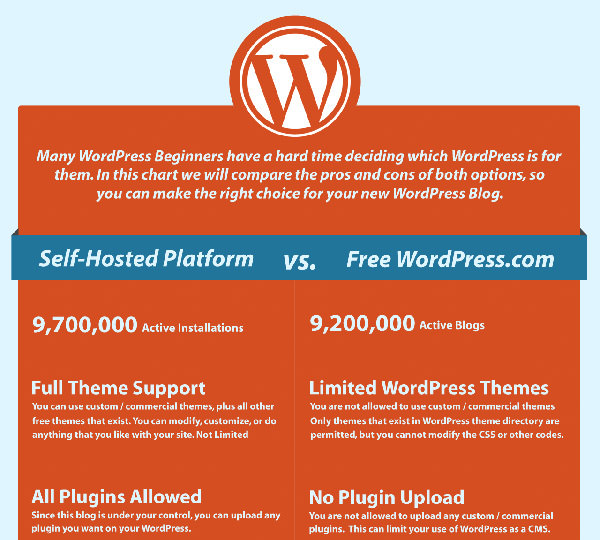 W

Many WordPress Beginners have a hard time deciding which WordPress is for them. In this chart we will compare the pros and cons of both options, so you can make the right choice for your new WordPress Blog.

Self-Hosted Platform vs. Free WordPress.com

9,700,000 Active Installations

Full Theme Support
You can use custom / commercial themes, plus all other free themes that exist. You can modify, customize, or do anything that you like with your site. Not Limited

All Plugins Allowed
Since this blog is under your control, you can upload any plugin you want on your WordPress.

9,200,000 Active Blogs

Limited WordPress Themes
You are not allowed to use custom / commercial themes Only themes that exist in WordPress theme directory are permitted, but you cannot modify the CSS or other codes.

No Plugin Upload
You are not allowed to upload any custom / commercial plugins. This can limit your use of WordPress as a CMS.