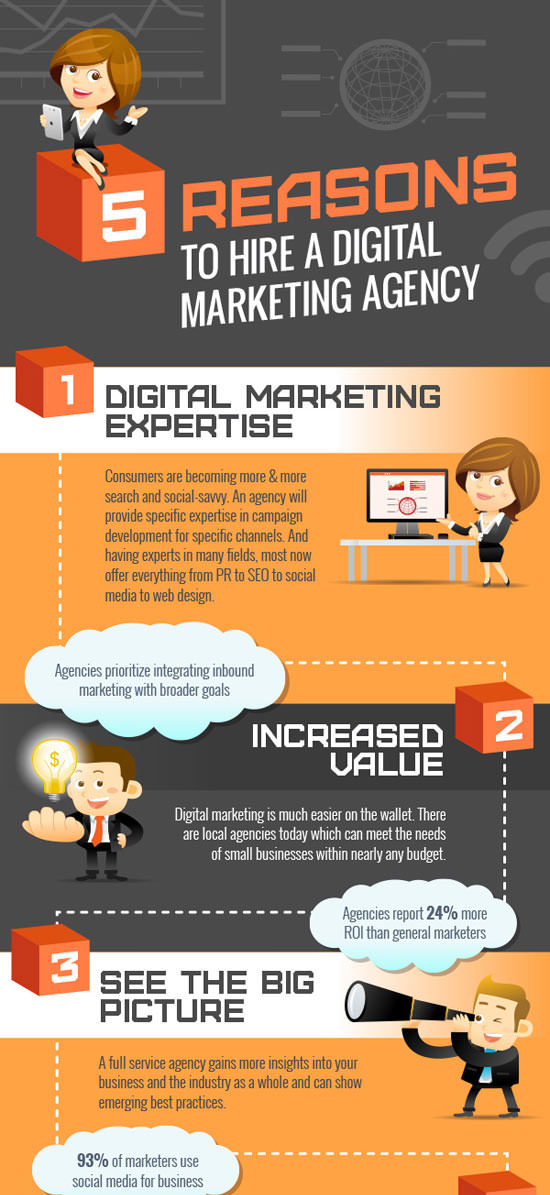 5 REASONS TO HIRE A DIGITAL MARKETING AGENCY

1 DIGITAL MARKETING EXPERTISE

Consumers are becoming more & more search and social-savvy. An agency will provide specific expertise in campaign development for specific channels. And having experts in many fields, most now offer everything from PR to SEO to social media to web design.

Agencies prioritize integrating inbound marketing with broader goals

2 INCREASED VALUE

$

Digital marketing is much easier on the wallet. There are local agencies today which can meet the needs of small businesses within nearly any budget.

Agencies report 24% more ROI than general marketers

3 SEE THE BIG PICTURE

A full service agency gains more insights into your business and the industry as a whole and can show emerging best practices.

93% of marketers use social media for business