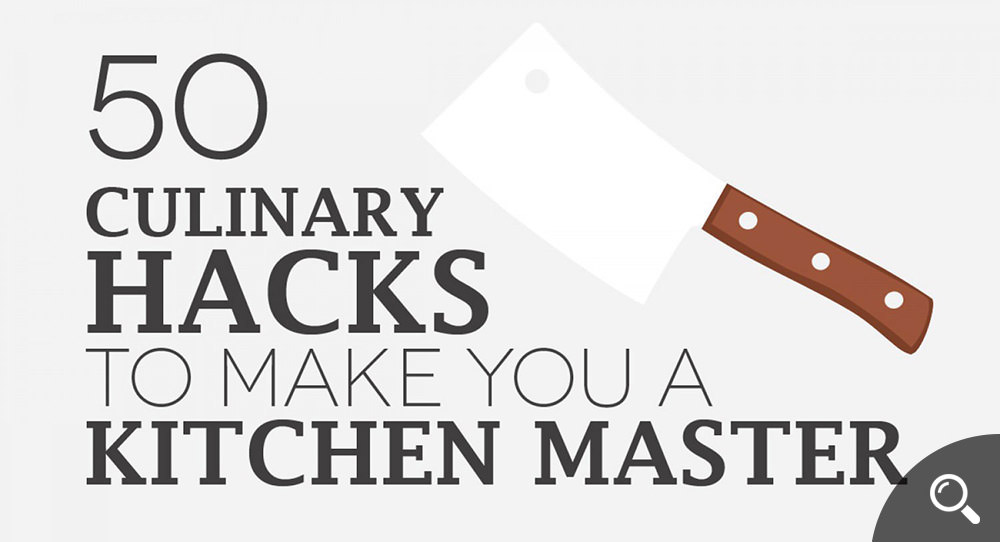 50
CULINARY
HACKS
TO MAKE YOU A
KITCHEN MASTER