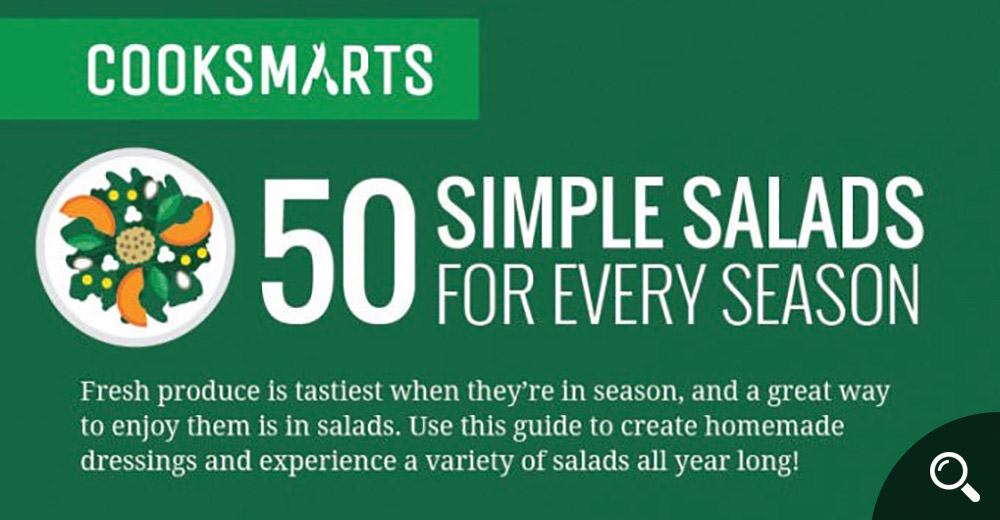 COOKSMARTS

50 SIMPLE SALADS FOR EVERY SEASON

Fresh produce is tastiest when they're in season, and a great way to enjoy them is in salads. Use this guide to create homemade dressings and experience a variety of salads all year long!