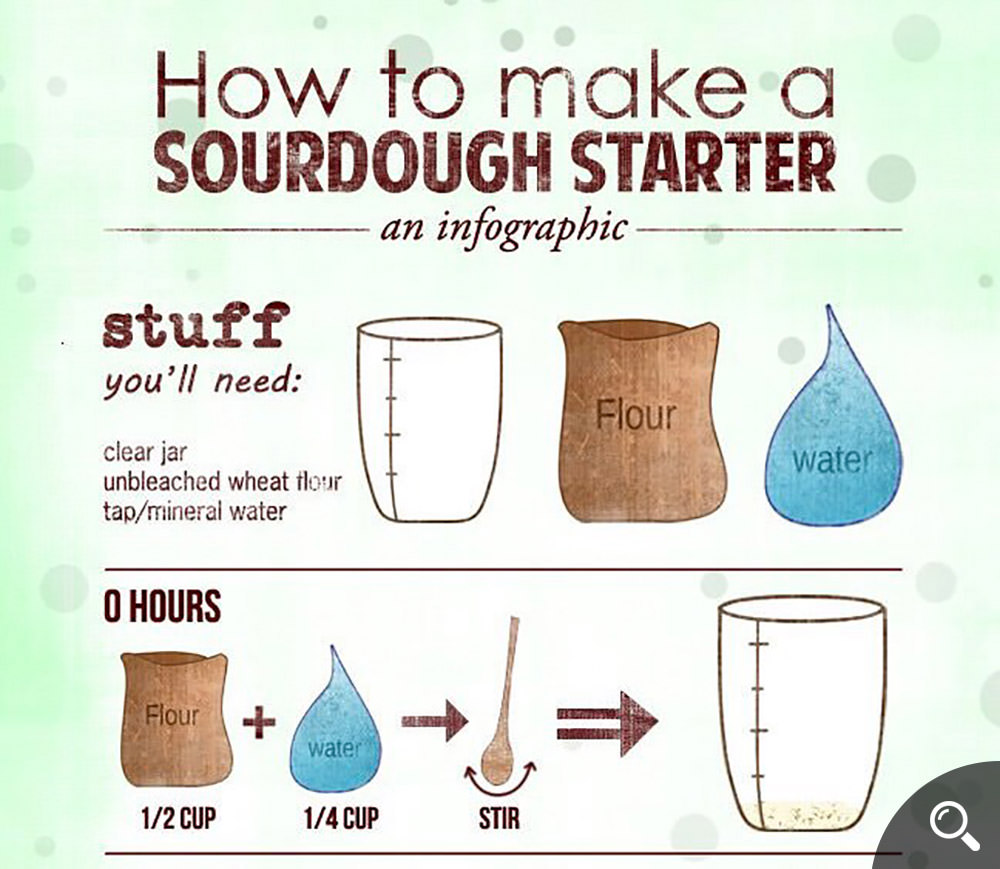 How to make a
SOURDOUGH STARTER
an infographic

stuff
you'll need:

clear jar
unbleached wheat flour
tap/mineral water

Flour

water

0 HOURS

Flour

+

water

1/2 CUP

1/4 CUP

STIR