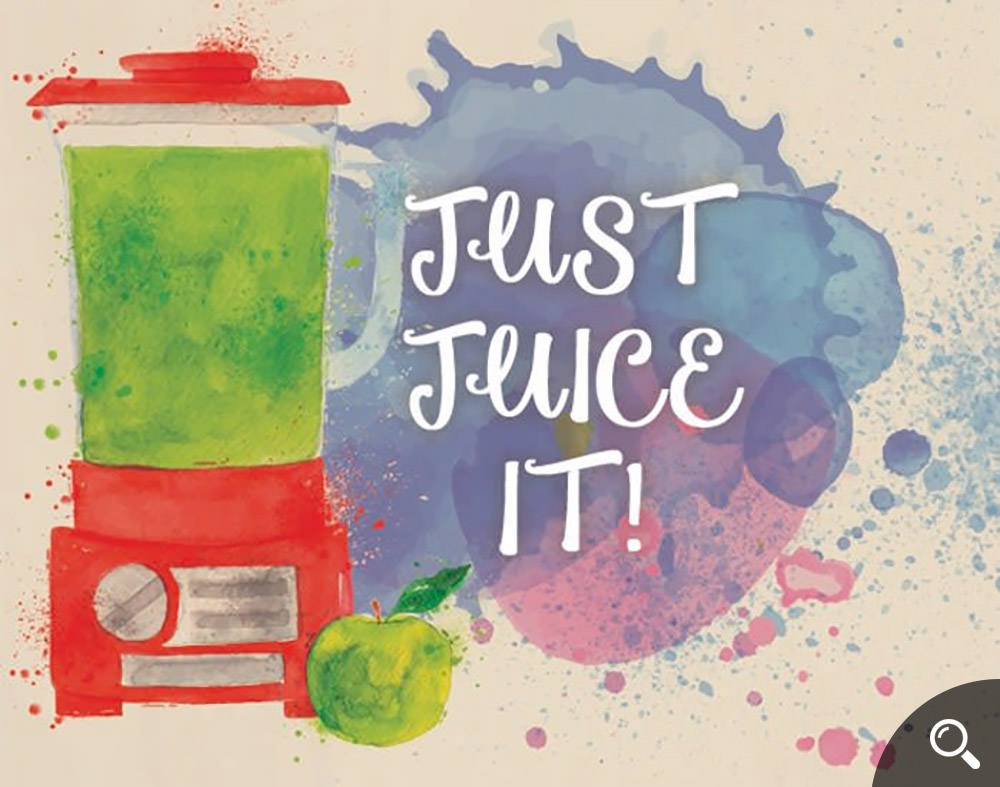 JUST JUICE IT!