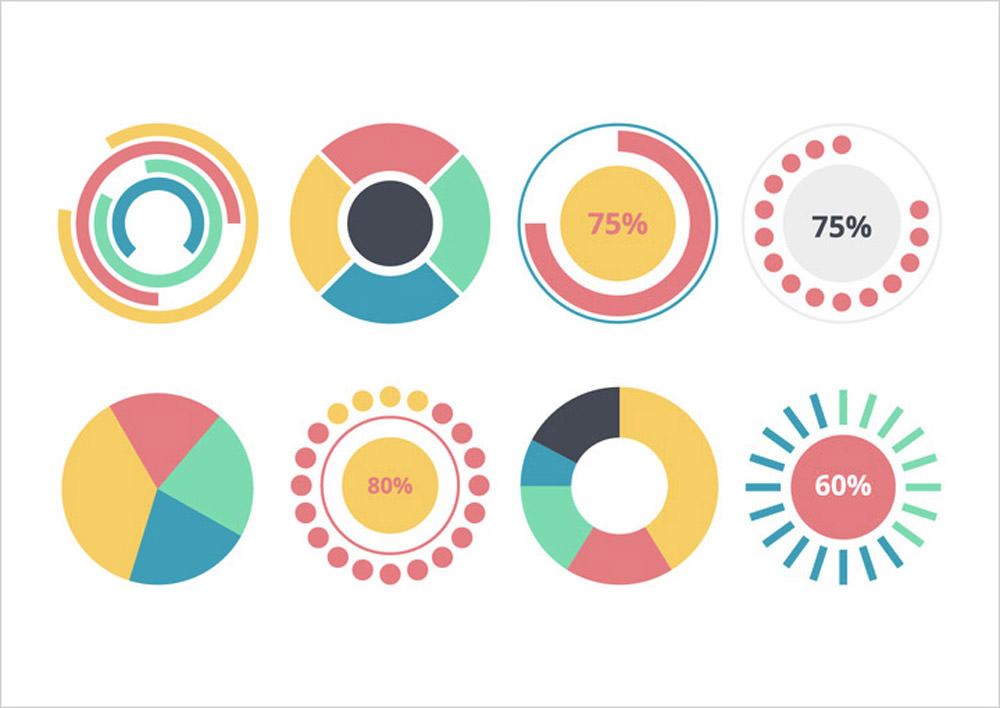 75%

75%

80%

60%