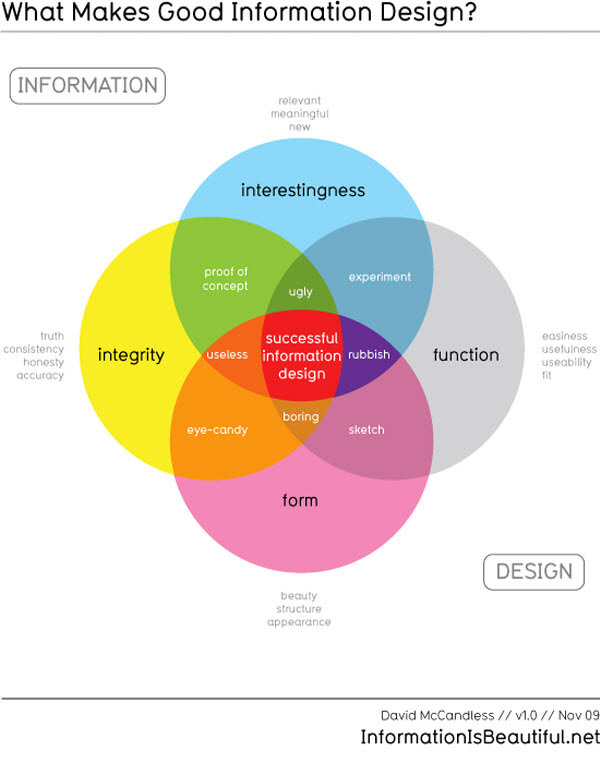 What Makes Good Information Design?

INFORMATION

relevant
meaningful
new

interestingness

proof of concept

ugly

experiment

truth
consistency
honesty
accuracy

integrity

useless

successful information design

rubbish

function

easiness
usefulness
useability
fit

eye-candy

boring

sketch

form

DESIGN

beauty
structure
appearance

David McCandless // v1.0 // Nov 09
InformationIsBeautiful.net