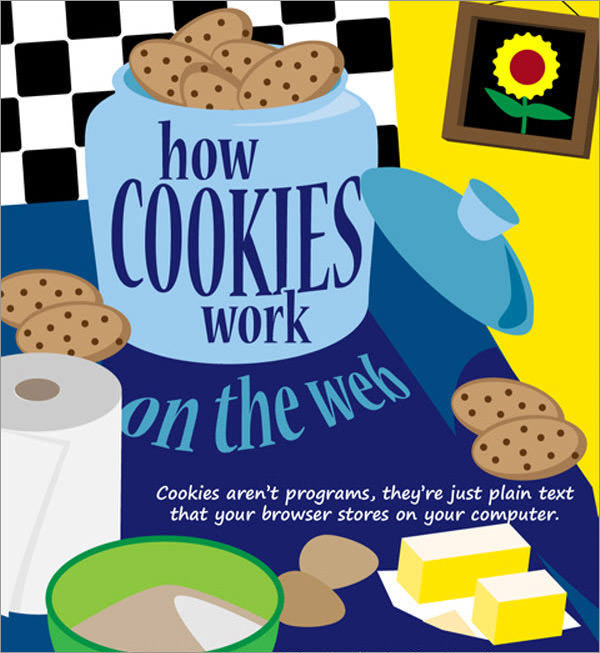 how
COOKIES
work
on the web

Cookies aren't programs, they're just plain text that your browser stores on your computer.