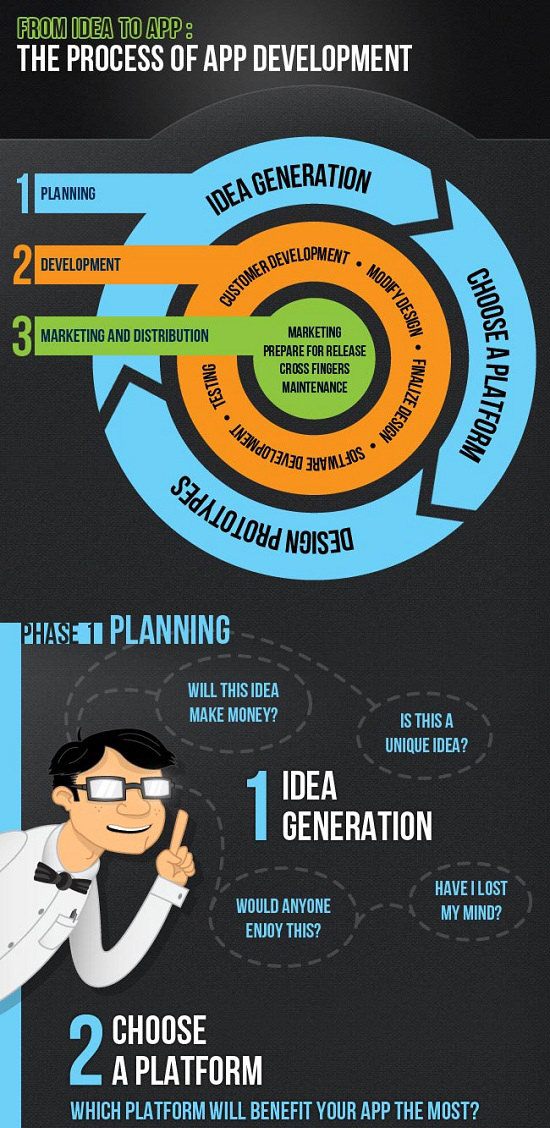 FROM IDEA TO APP :
THE PROCESS OF APP DEVELOPMENT

1 PLANNING

2 DEVELOPMENT

3 MARKETING AND DISTRIBUTION

IDEA GENERATION

CHOOSE A PLATFORM

DESIGN PROTOTYPES

CUSTOMER DEVELOPMENT • MODIFY DESIGN • FINALIZE DESIGN • SOFTWARE DEVELOPMENT • TESTING •

MARKETING
PREPARE FOR RELEASE
CROSS FINGERS
MAINTENANCE

PHASE 1 PLANNING

WILL THIS IDEA MAKE MONEY?

IS THIS A UNIQUE IDEA?

1 IDEA GENERATION

WOULD ANYONE ENJOY THIS?

HAVE I LOST MY MIND?

2 CHOOSE A PLATFORM

WHICH PLATFORM WILL BENEFIT YOUR APP THE MOST?