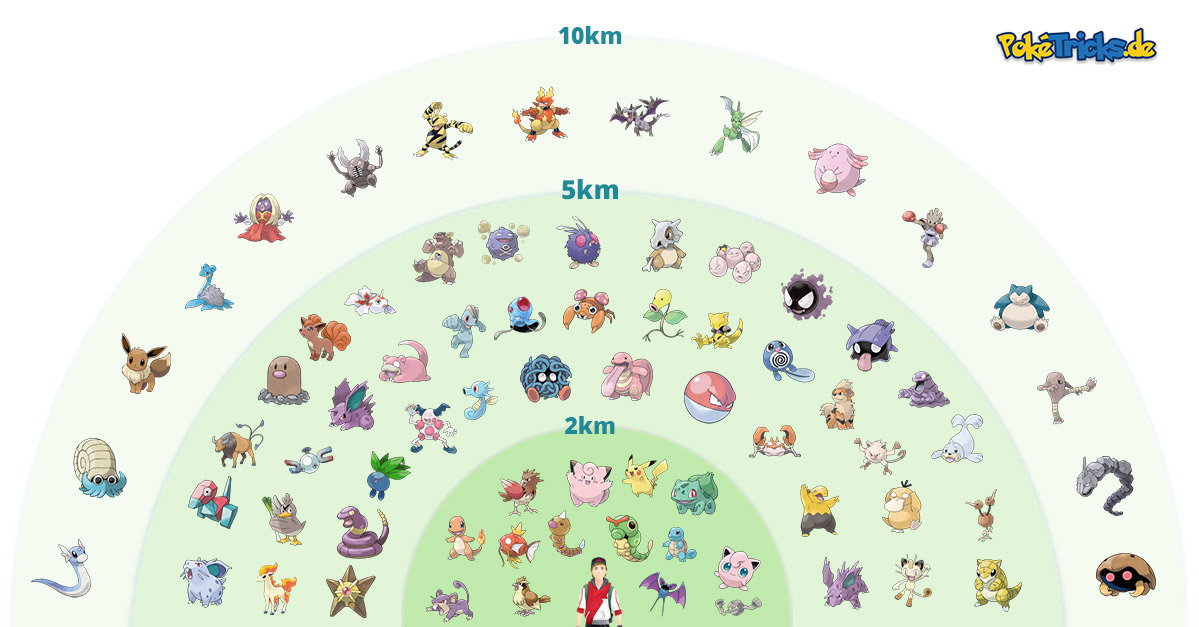 10km

PokéTricks.de

5km

2km