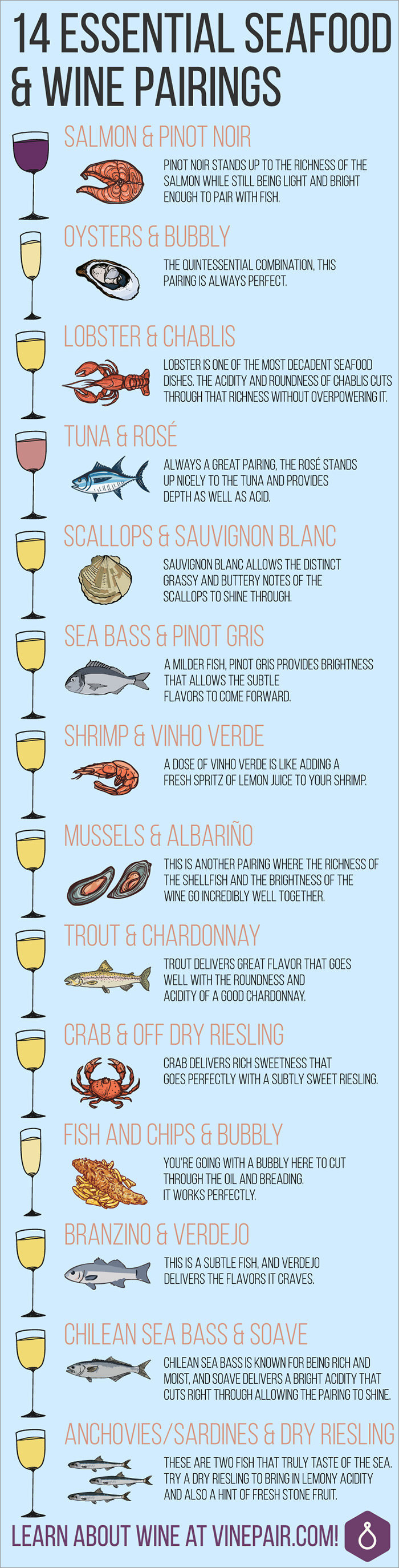 14 ESSENTIAL SEAFOOD & WINE PAIRINGS

SALMON & PINOT NOIR

PINOT NOIR STANDS UP TO THE RICHNESS OF THE SALMON WHILE STILL BEING LIGHT AND BRIGHT ENOUGH TO PAIR WITH FISH.

OYSTERS & BUBBLY

THE QUINTESSENTIAL COMBINATION, THIS PAIRING IS ALWAYS PERFECT.

LOBSTER & CHABLIS

LOBSTER IS ONE OF THE MOST DECADENT SEAFOOD DISHES. THE ACIDITY AND ROUNDNESS OF CHABLIS CUTS THROUGH THAT RICHNESS WITHOUT OVERPOWERING IT.

TUNA & ROSÉ

ALWAYS A GREAT PAIRING, THE ROSÉ STANDS UP NICELY TO THE TUNA AND PROVIDES DEPTH AS WELL AS ACID.

SCALLOPS & SAUVIGNON BLANC

SAUVIGNON BLANC ALLOWS THE DISTINCT GRASSY AND BUTTERY NOTES OF THE SCALLOPS TO SHINE THROUGH.

SEA BASS & PINOT GRIS

A MILDER FISH, PINOT GRIS PROVIDES BRIGHTNESS THAT ALLOWS THE SUBTLE FLAVORS TO COME FORWARD.

SHRIMP & VINHO VERDE

A DOSE OF VINHO VERDE IS LIKE ADDING A FRESH SPRITZ OF LEMON JUICE TO YOUR SHRIMP.

MUSSELS & ALBARIÑO

THIS IS ANOTHER PAIRING WHERE THE RICHNESS OF THE SHELLFISH AND THE BRIGHTNESS OF THE WINE GO INCREDIBLY WELL TOGETHER.

TROUT & CHARDONNAY

TROUT DELIVERS GREAT FLAVOR THAT GOES WELL WITH THE ROUNDNESS AND ACIDITY OF A GOOD CHARDONNAY.

CRAB & OFF DRY RIESLING

CRAB DELIVERS RICH SWEETNESS THAT GOES PERFECTLY WITH A SUBTLY SWEET RIESLING.

FISH AND CHIPS & BUBBLY

YOU'RE GOING WITH A BUBBLY HERE TO CUT THROUGH THE OIL AND BREADING. IT WORKS PERFECTLY.

BRANZINO & VERDEJO

THIS IS A SUBTLE FISH, AND VERDEJO DELIVERS THE FLAVORS IT CRAVES.

CHILEAN SEA BASS & SOAVE

CHILEAN SEA BASS IS KNOWN FOR BEING RICH AND MOIST, AND SOAVE DELIVERS A BRIGHT ACIDITY THAT CUTS RIGHT THROUGH ALLOWING THE PAIRING TO SHINE.

ANCHOVIES/SARDINES & DRY RIESLING

THESE ARE TWO FISH THAT TRULY TASTE OF THE SEA. TRY A DRY RIESLING TO BRING IN LEMONY ACIDITY AND ALSO A HINT OF FRESH STONE FRUIT.

LEARN ABOUT WINE AT VINEPAIR.COM!